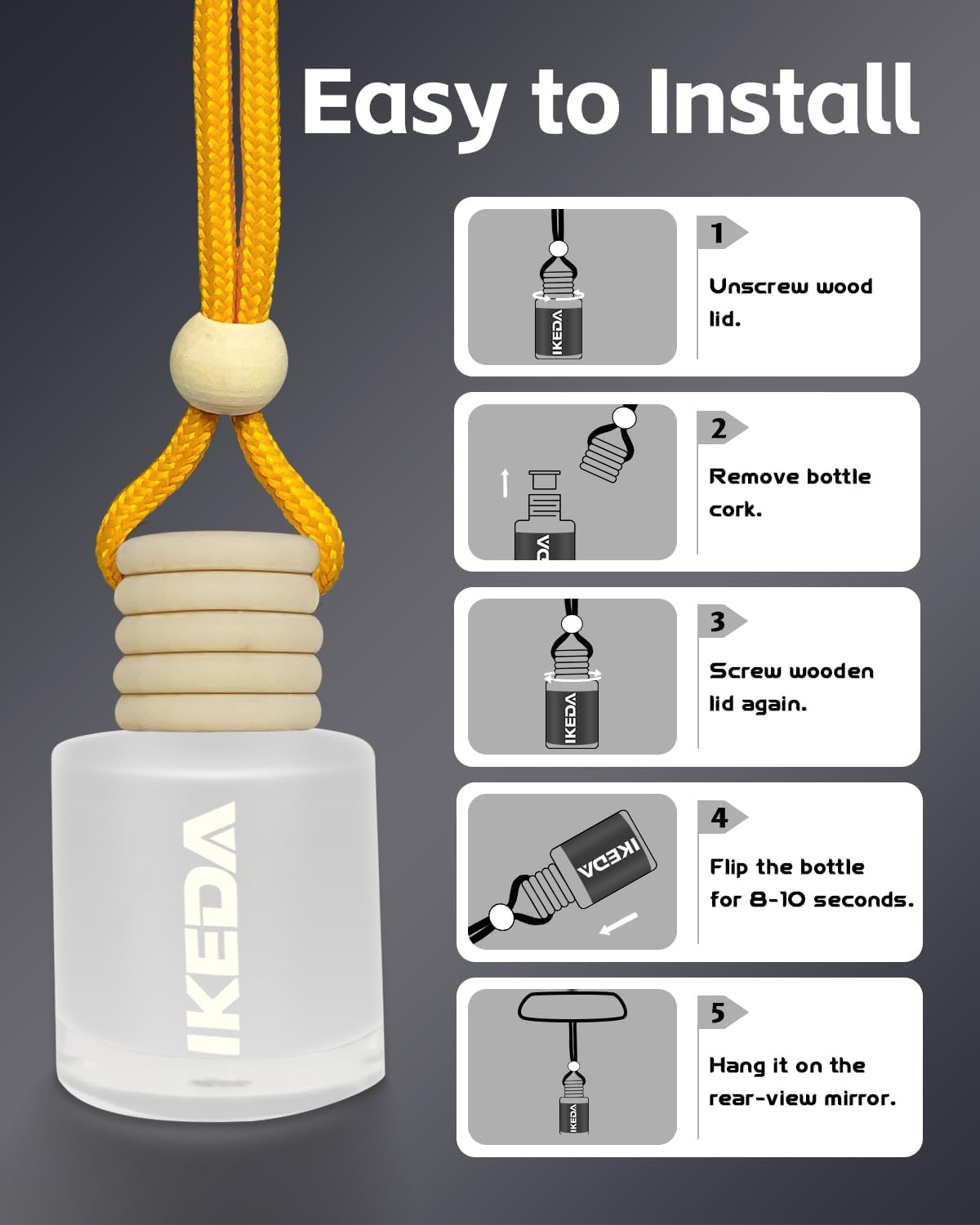 Easy to Install

IKEDA

IKEDA

1
Unscrew wood lid.

2
Remove bottle cork.

IKEDA

3
Screw wooden lid again.

IKEDA

4
Flip the bottle for 8-10 seconds.

IKEDA

5
Hang it on the rear-view mirror.